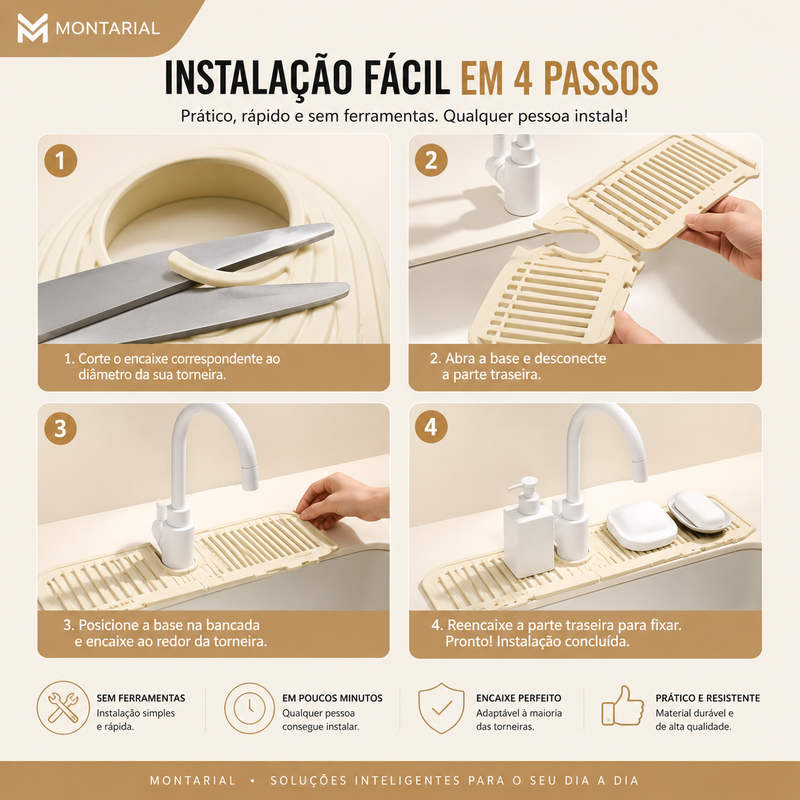 MONTARIAL

INSTALAÇÃO FÁCIL EM 4 PASSOS

Prático, rápido e sem ferramentas. Qualquer pessoa instala!

1

1. Corte o encaixe correspondente ao diâmetro da sua torneira.

2

2. Abra a base e desconecte a parte traseira.

3

3. Posicione a base na bancada e encaixe ao redor da torneira.

4

4. Reencaixe a parte traseira para fixar. Pronto! Instalação concluída.

SEM FERRAMENTAS
Instalação simples e rápida.

EM POUCOS MINUTOS
Qualquer pessoa consegue instalar.

ENCAIXE PERFEITO
Adaptável à maioria das torneiras.

PRÁTICO E RESISTENTE
Material durável e de alta qualidade.

MONTARIAL • SOLUÇÕES INTELIGENTES PARA O SEU DIA A DIA